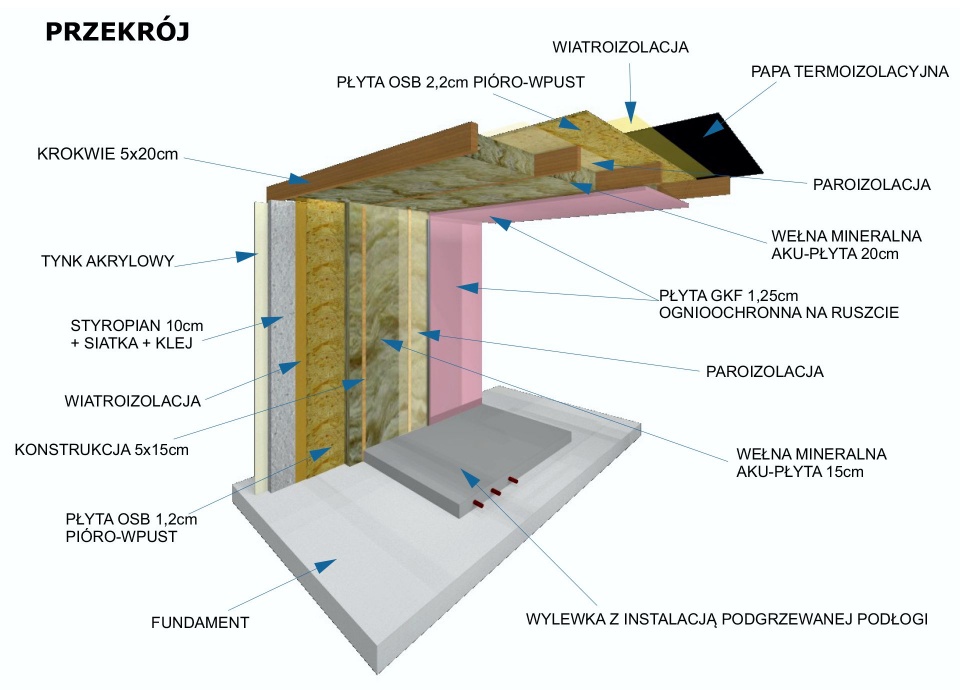 PRZEKRÓJ

WIATROIZOLACJA

PŁYTA OSB 2,2cm PIÓRO-WPUST

PAPA TERMOIZOLACYJNA

KROKWIE 5x20cm

PAROIZOLACJA

WEŁNA MINERALNA
AKU-PŁYTA 20cm

TYNK AKRYLOWY

PŁYTA GKF 1,25cm
OGNIOOCHRONNA NA RUSZCIE

STYROPIAN 10cm
+ SIATKA + KLEJ

PAROIZOLACJA

WIATROIZOLACJA

KONSTRUKCJA 5x15cm

WEŁNA MINERALNA
AKU-PŁYTA 15cm

PŁYTA OSB 1,2cm
PIÓRO-WPUST

FUNDAMENT

WYLEWKA Z INSTALACJĄ PODGRZEWANEJ PODŁOGI